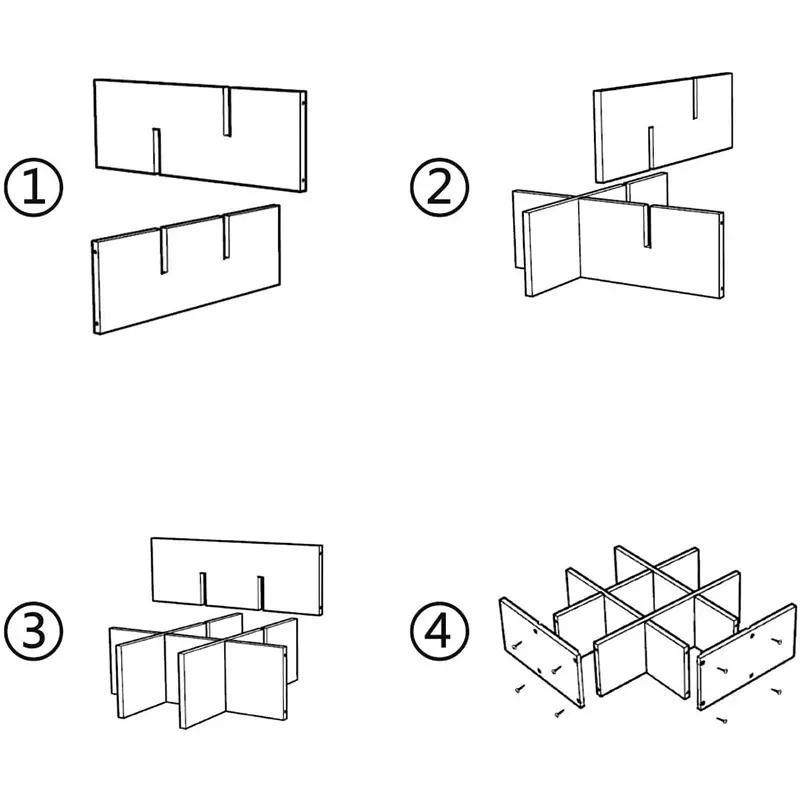 ①

②

③

④